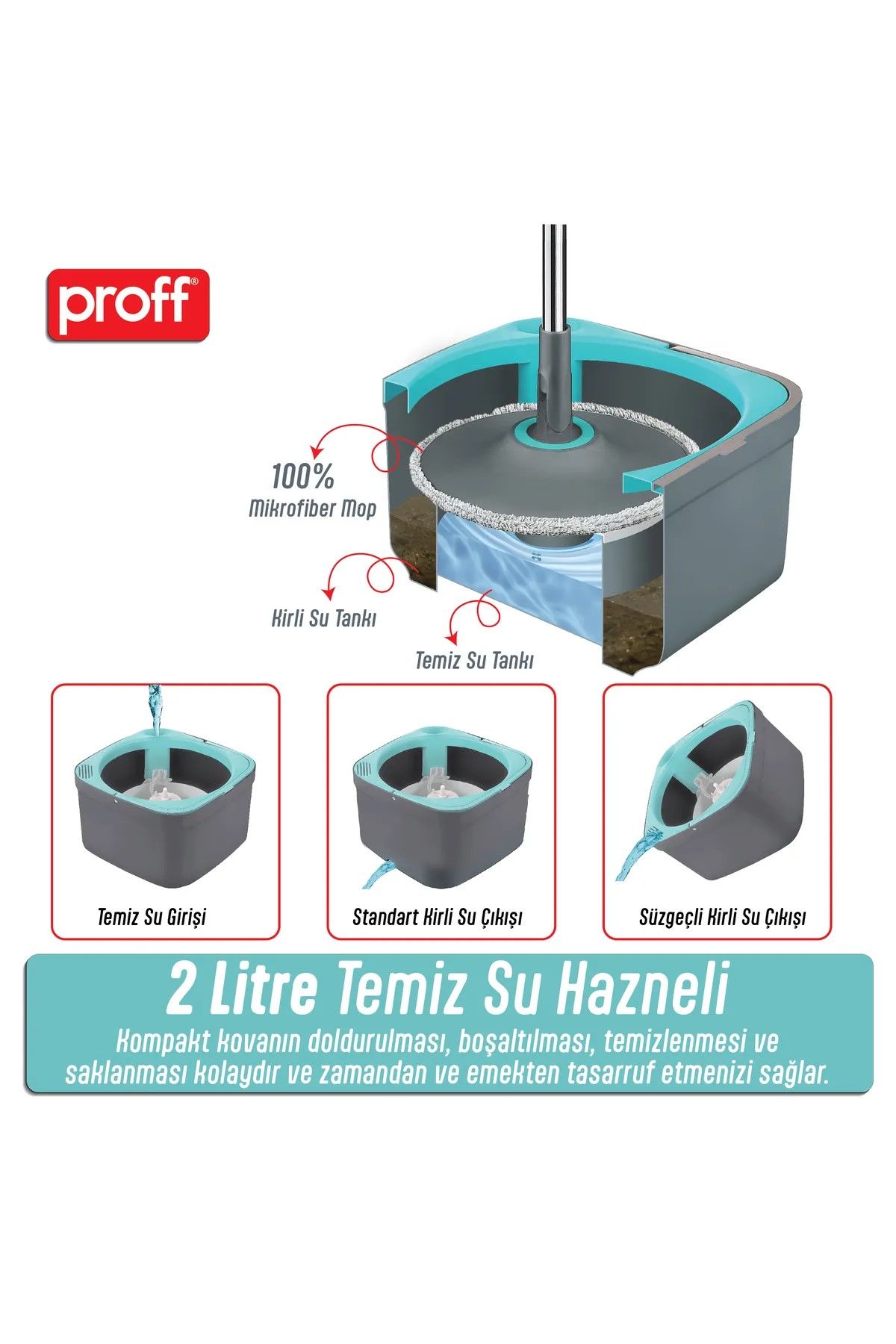 proff®

100%
Mikrofiber Mop

Kirli Su Tankı

Temiz Su Tankı

Temiz Su Girişi

Standart Kirli Su Çıkışı

Süzgeçli Kirli Su Çıkışı

2 Litre Temiz Su Hazneli

Kompakt kovanın doldurulması, boşaltılması, temizlenmesi ve saklanması kolaydır ve zamandan ve emekten tasarruf etmenizi sağlar.